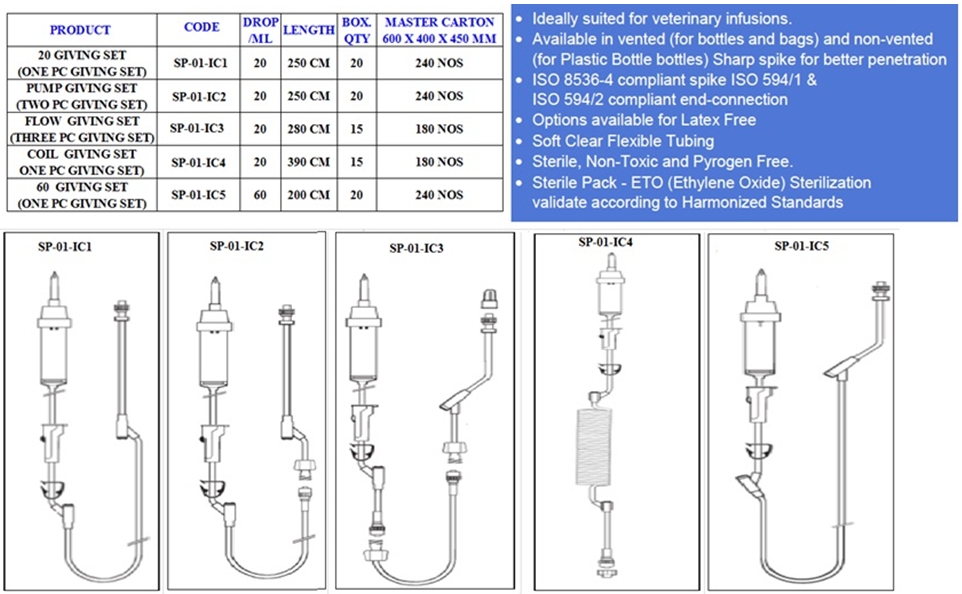 | PRODUCT | CODE | DROP /ML | LENGTH | BOX. QTY | MASTER CARTON 600 X 400 X 450 MM |
|---|---|---|---|---|---|
| 20 GIVING SET (ONE PC GIVING SET) | SP-01-IC1 | 20 | 250 CM | 20 | 240 NOS |
| PUMP GIVING SET (TWO PC GIVING SET) | SP-01-IC2 | 20 | 250 CM | 20 | 240 NOS |
| FLOW GIVING SET (THREE PC GIVING SET) | SP-01-IC3 | 20 | 280 CM | 15 | 180 NOS |
| COIL GIVING SET ONE PC GIVING SET) | SP-01-IC4 | 20 | 390 CM | 15 | 180 NOS |
| 60 GIVING SET (ONE PC GIVING SET) | SP-01-IC5 | 60 | 200 CM | 20 | 240 NOS |

• Ideally suited for veterinary infusions.
• Available in vented (for bottles and bags) and non-vented (for Plastic Bottle bottles) Sharp spike for better penetration
• ISO 8536-4 compliant spike ISO 594/1 & ISO 594/2 compliant end-connection
• Options available for Latex Free
• Soft Clear Flexible Tubing
• Sterile, Non-Toxic and Pyrogen Free.
• Sterile Pack - ETO (Ethylene Oxide) Sterilization validate according to Harmonized Standards

SP-01-IC1

SP-01-IC2

SP-01-IC3

SP-01-IC4

SP-01-IC5